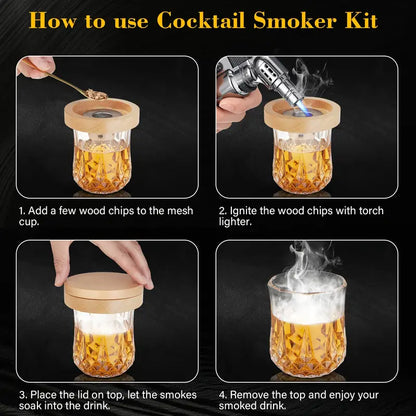 How to use Cocktail Smoker Kit

1. Add a few wood chips to the mesh cup.

2. Ignite the wood chips with torch lighter.

3. Place the lid on top, let the smokes soak into the drink.

4. Remove the top and enjoy your smoked drink.